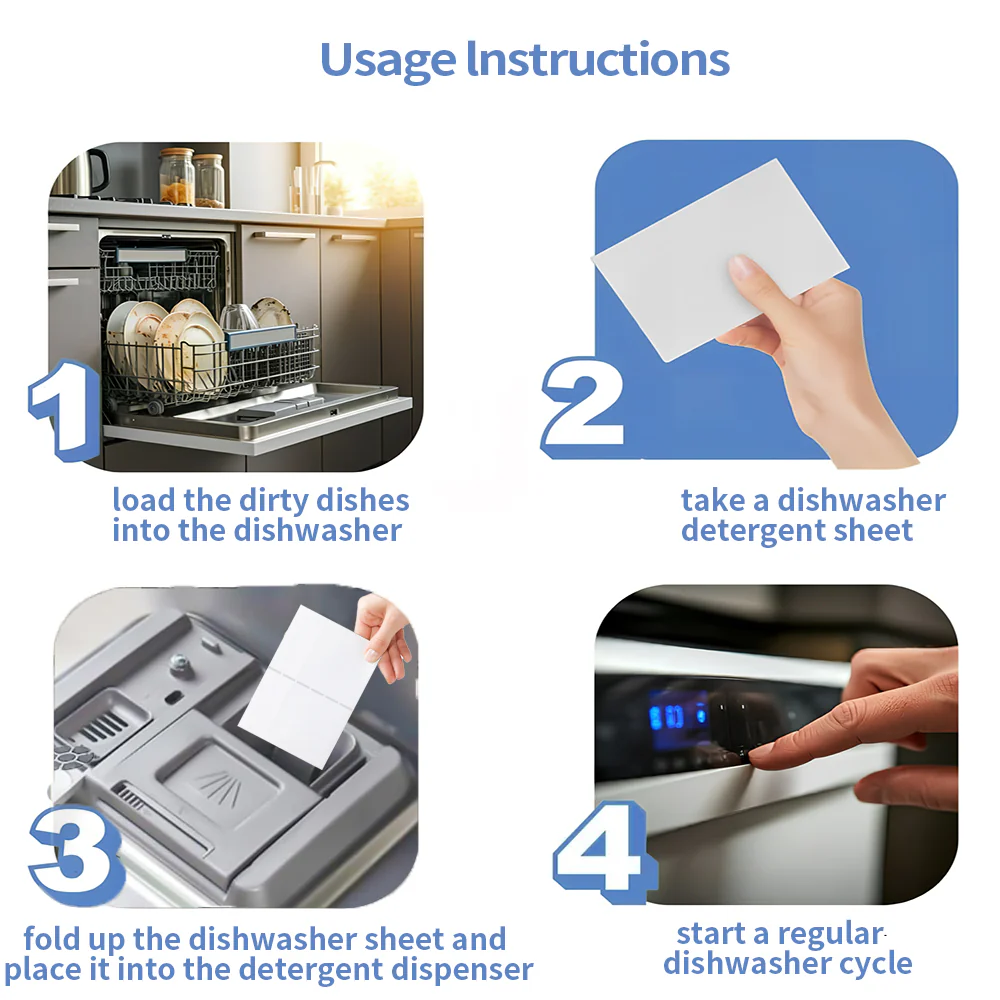 Usage Instructions

1

load the dirty dishes into the dishwasher

2

take a dishwasher detergent sheet

3

fold up the dishwasher sheet and place it into the detergent dispenser

4

start a regular dishwasher cycle